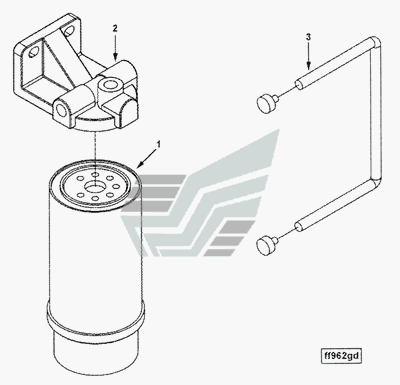 2

3

1

ff962gd